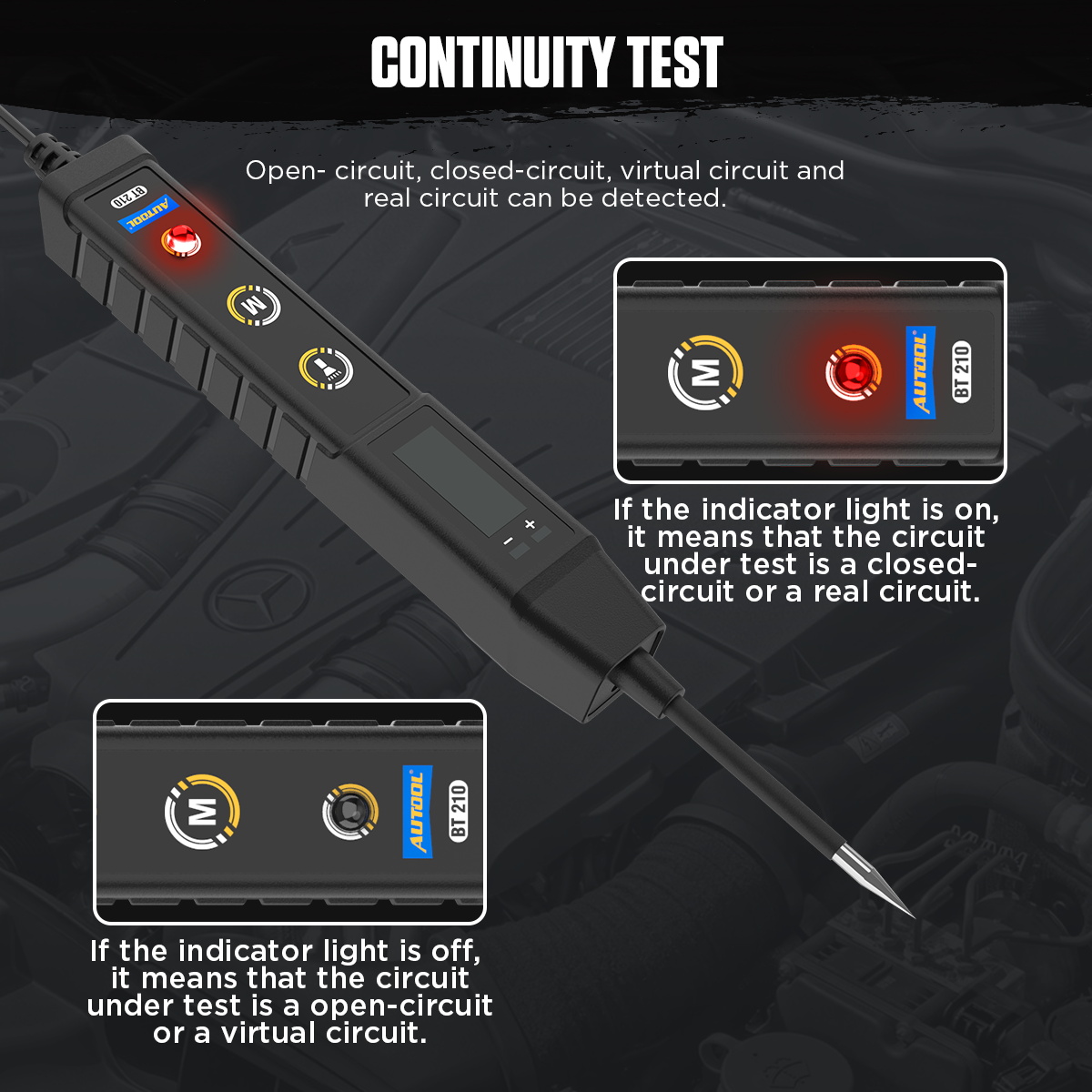 CONTINUITY TEST

Open- circuit, closed-circuit, virtual circuit and real circuit can be detected.

BT 210
AUTOOL
M
+
-

M
AUTOOL
BT 210

If the indicator light is on, it means that the circuit under test is a closed-circuit or a real circuit.

M
AUTOOL
BT 210

If the indicator light is off, it means that the circuit under test is a open-circuit or a virtual circuit.